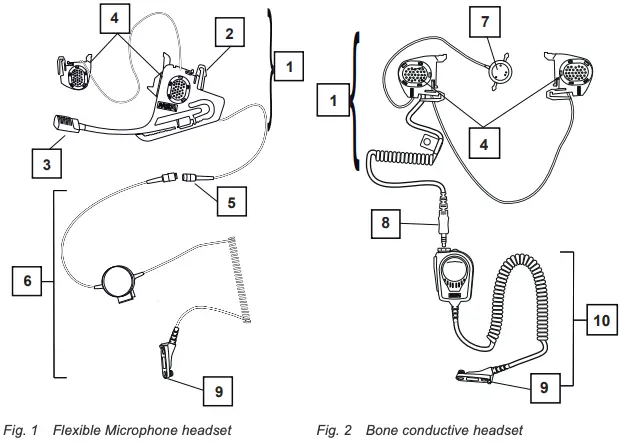 4
2
1
3
5
6
9
Fig. 1 Flexible Microphone headset

7
1
4
8
10
9
Fig. 2 Bone conductive headset