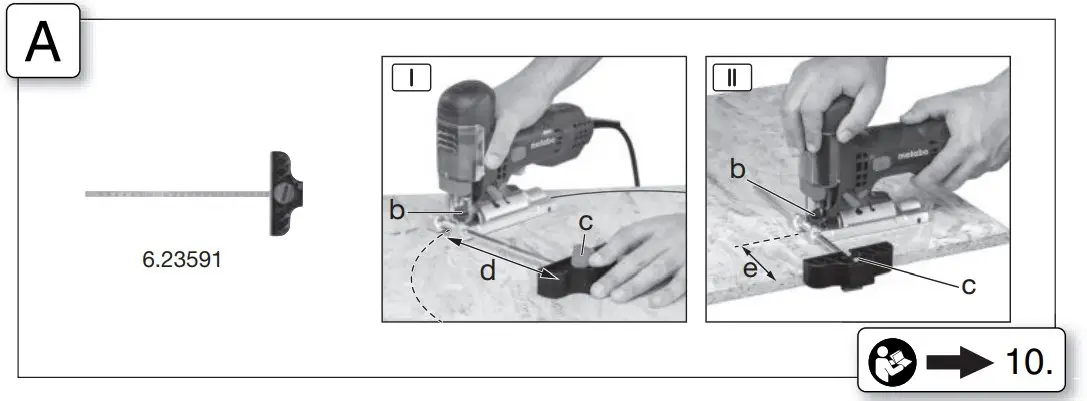 A

6.23591

I

metabo

b

c

d

II

metabo

b

e

c

10.