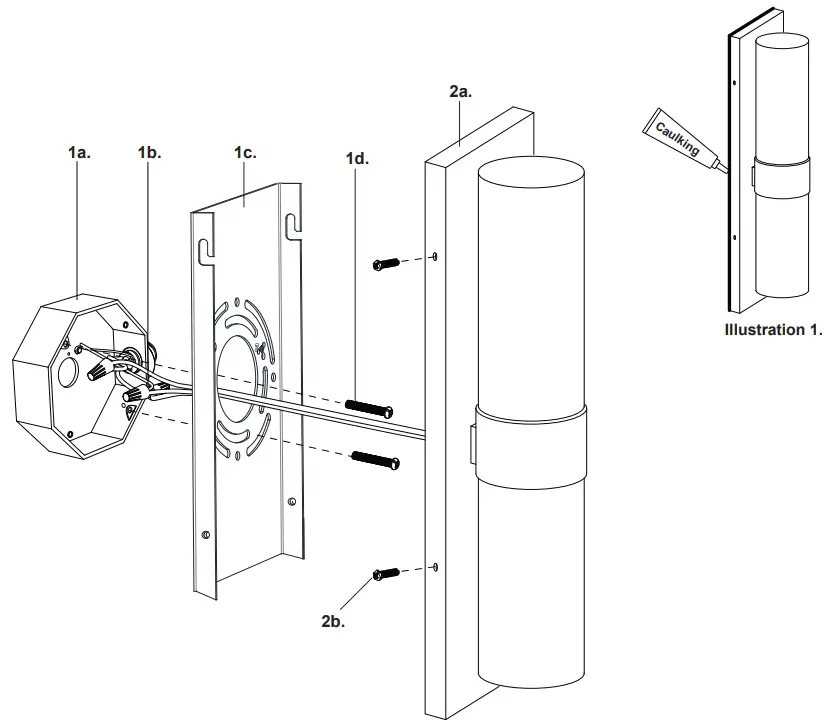 1a.
1b.
1c.
1d.
2a.
2b.
Caulking
Illustration 1.