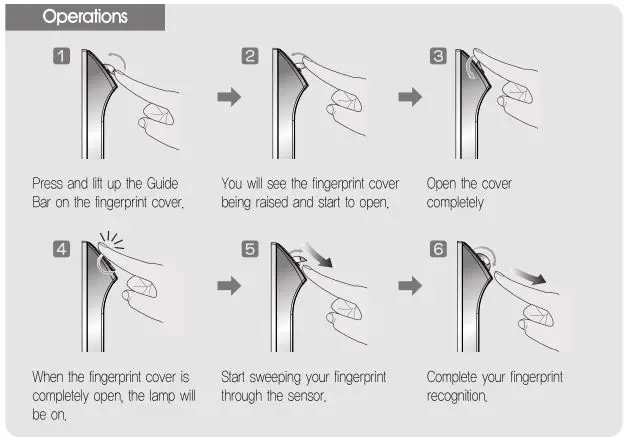 Operations

1

Press and lift up the Guide Bar on the fingerprint cover,

2

You will see the fingerprint cover being raised and start to open,

3

Open the cover completely

4

When the fingerprint cover is completely open, the lamp will be on,

5

Start sweeping your fingerprint through the sensor,

6

Complete your fingerprint recognition,