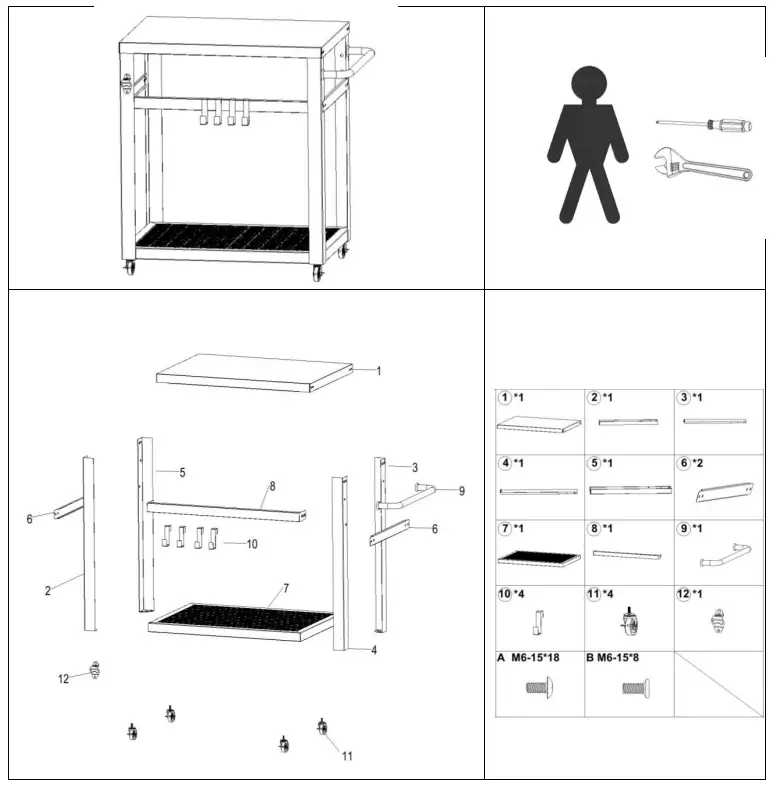 1
5
3
8
9
6
6
10
2
7
4
12
11

| 1 *1 | 2 *1 | 3 *1 |
|---|---|---|
| 4 *1 | 5 *1 | 6 *2 |
| 7 *1 | 8 *1 | 9 *1 |
| 10 *4 | 11 *4 | 12 *1 |
| A M6-15*18 | B M6-15*8 | |