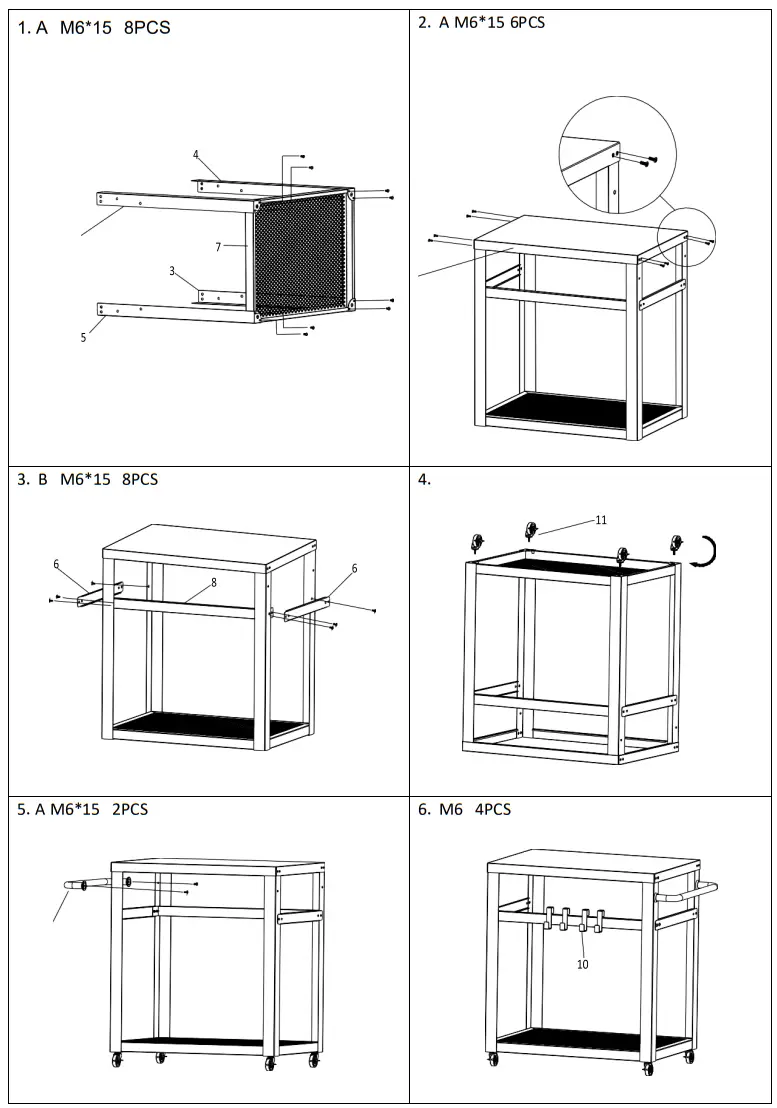 1. A M6*15 8PCS

4

7

3

5

2. A M6*15 6PCS

3. B M6*15 8PCS

6

8

6

4.

11

5. A M6*15 2PCS

6. M6 4PCS

10