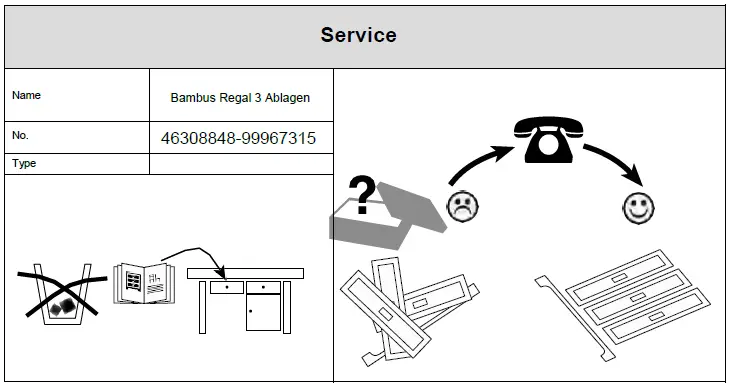 Service

| Name | Bambus Regal 3 Ablagen |
|---|---|
| No. | 46308848-99967315 |
| Type | |

?