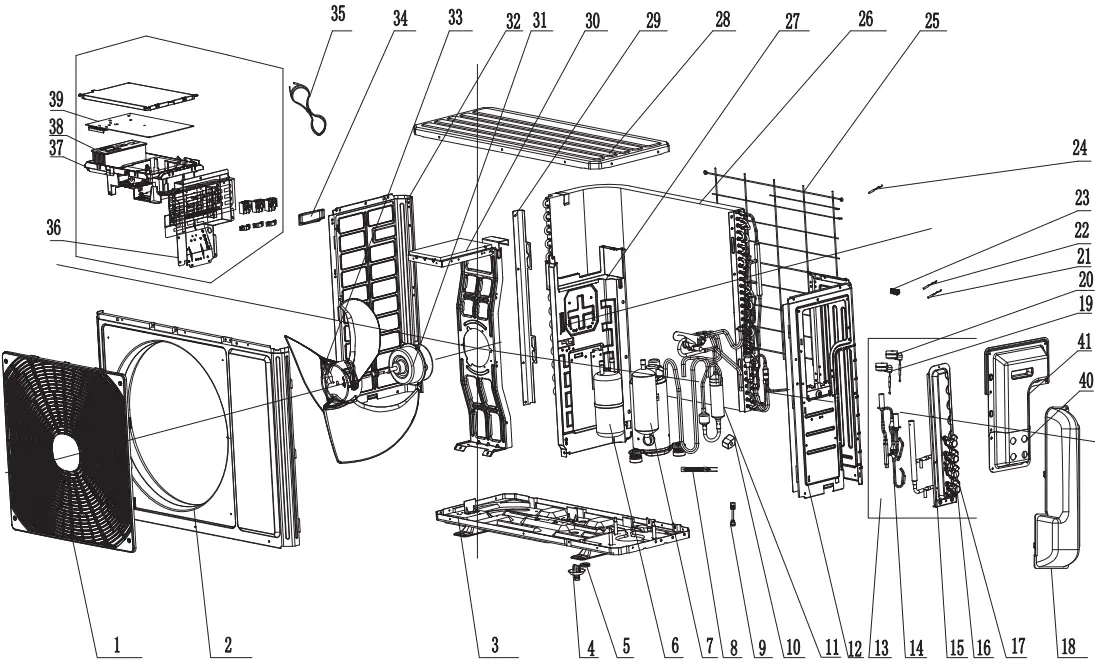 35
34
33
32
31
30
29
28
27
26
25
39
38
37
36
24
23
22
21
20
19
41
40
1
2
3
4
5
6
7
8
9
10
11
12
13
14
15
16
17
18