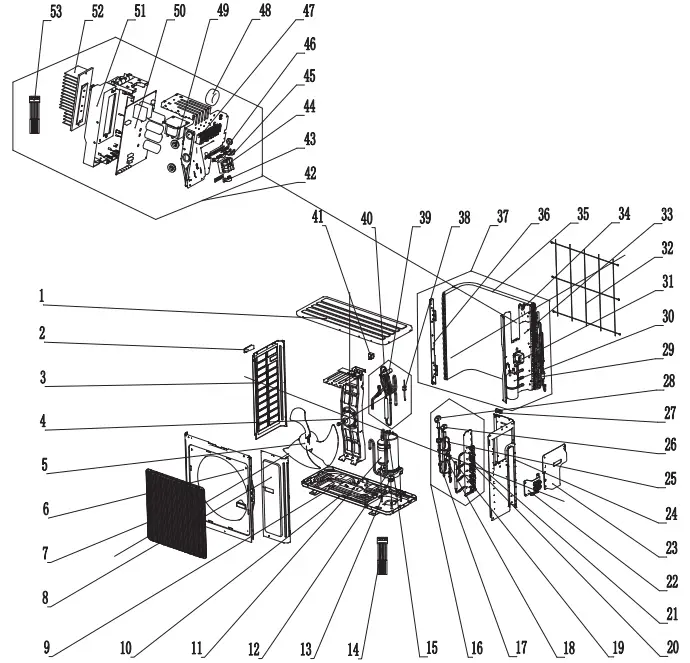 53 52 51 50 49 48 47
46
45
44
43
42
41 40 39 38 37 36 35 34 33
32
31
30
29
28
27
26
25
24
23
22
21
20
1
2
3
4
5
6
7
8
9 10 11 12 13 14 15 16 17 18 19