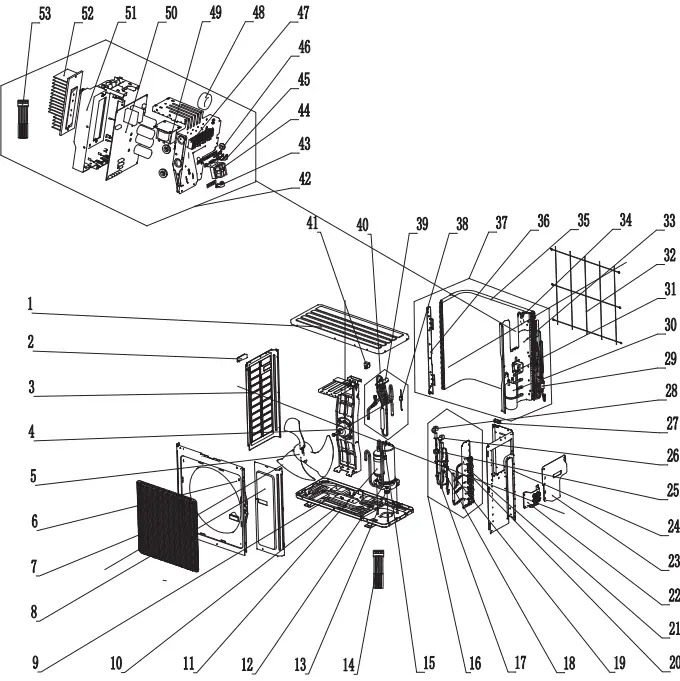 53 52 51 50 49 48 47 46 45 44 43 42

41 40 39 38 37 36 35 34 33 32 31 30 29 28 27 26 25 24 23 22 21 20

1 2 3 4 5 6 7 8 9 10 11 12 13 14 15 16 17 18 19