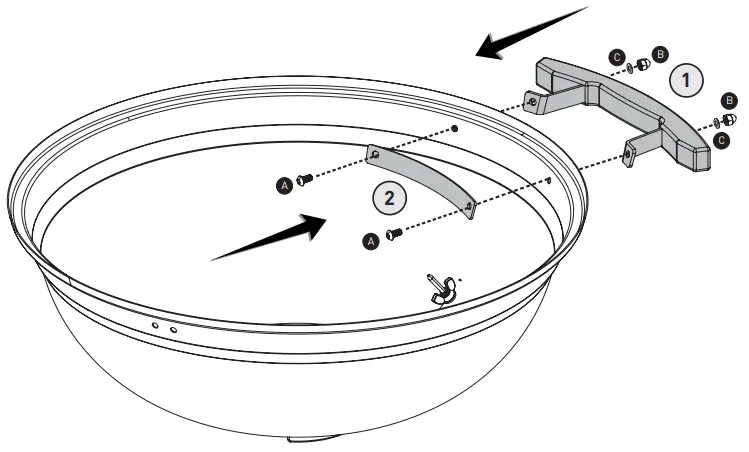 C B
1
B
C
A
2
A