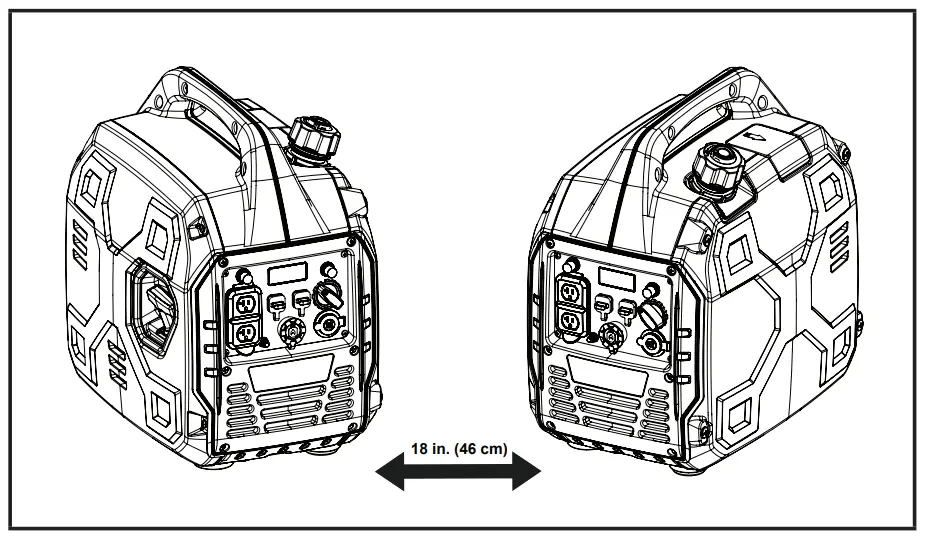 18 in. (46 cm)