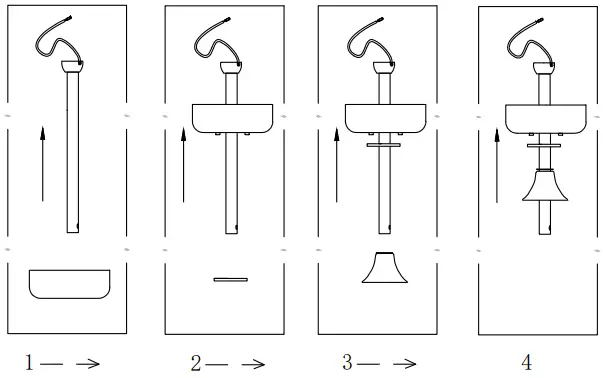 1— →

2— →

3— →

4