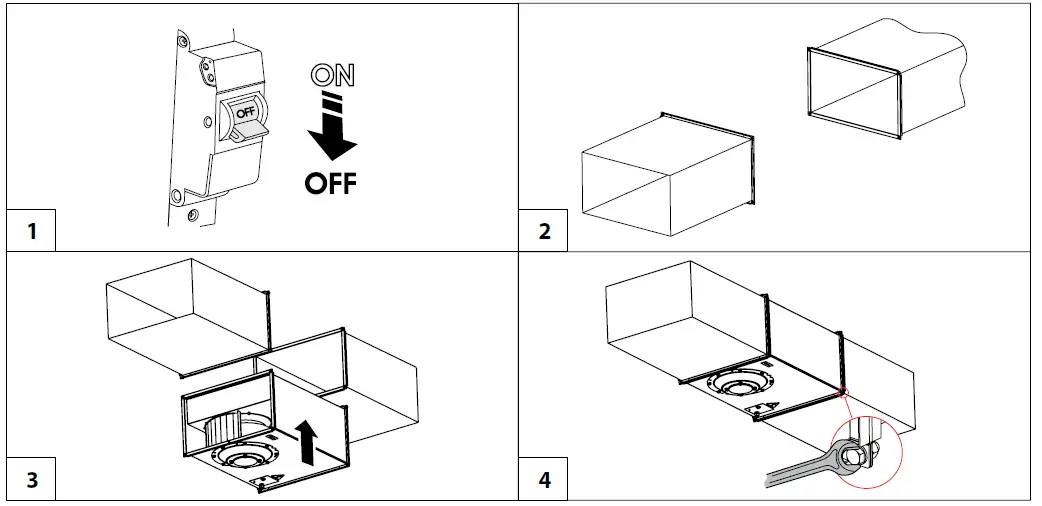 OFF
ON
OFF
1
2
3
4