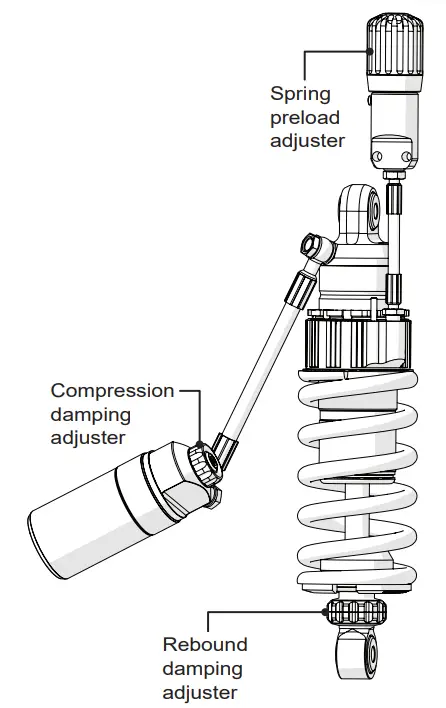 Spring preload adjuster

Compression damping adjuster

Rebound damping adjuster