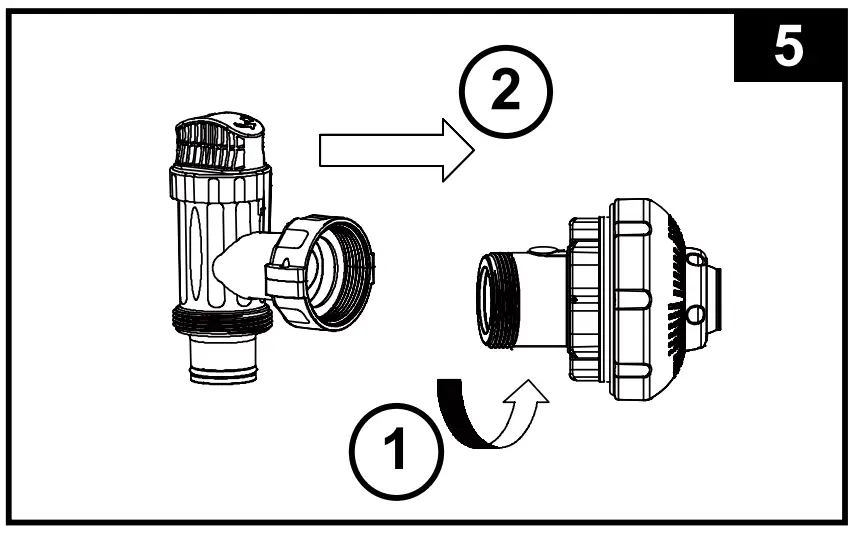 5

2

1