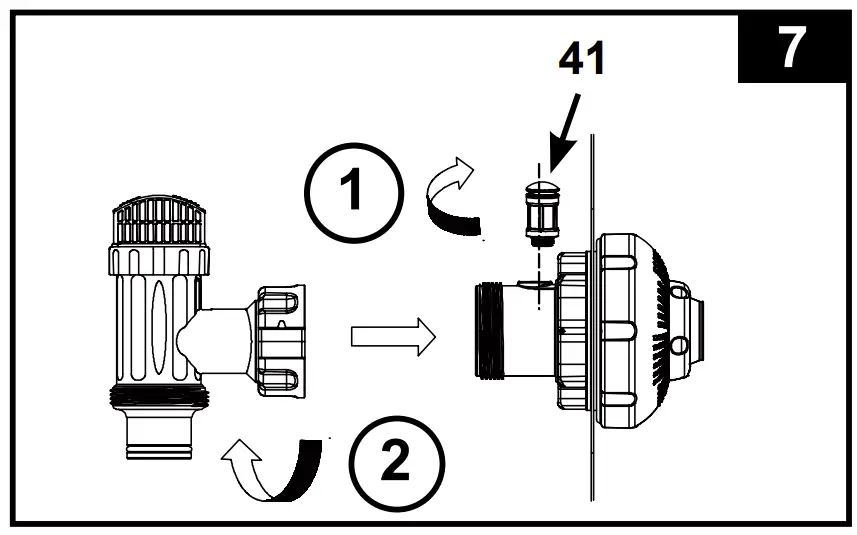 7

41

1

2