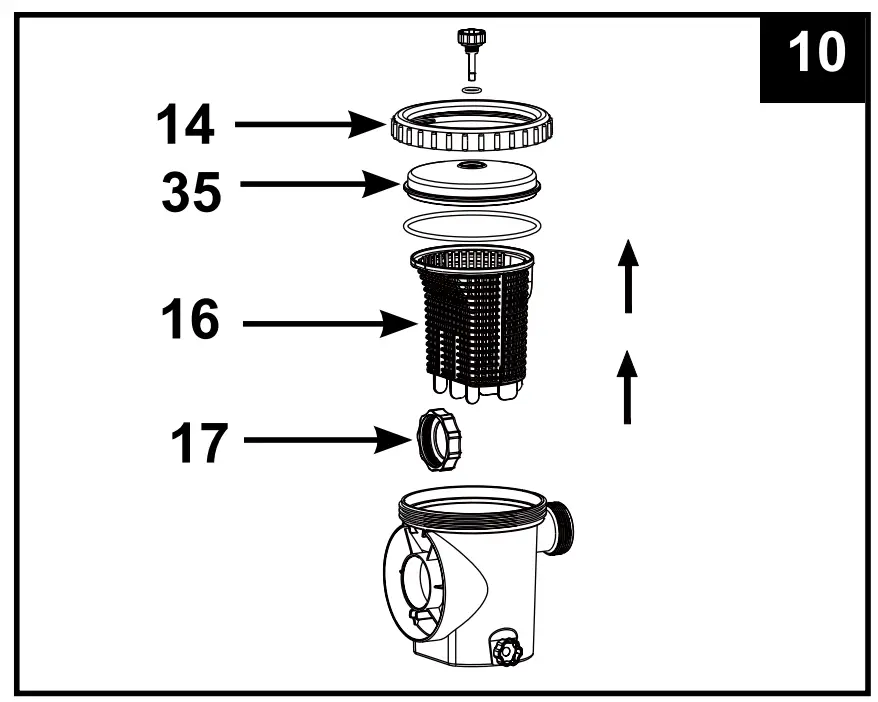 10

14

35

16

17