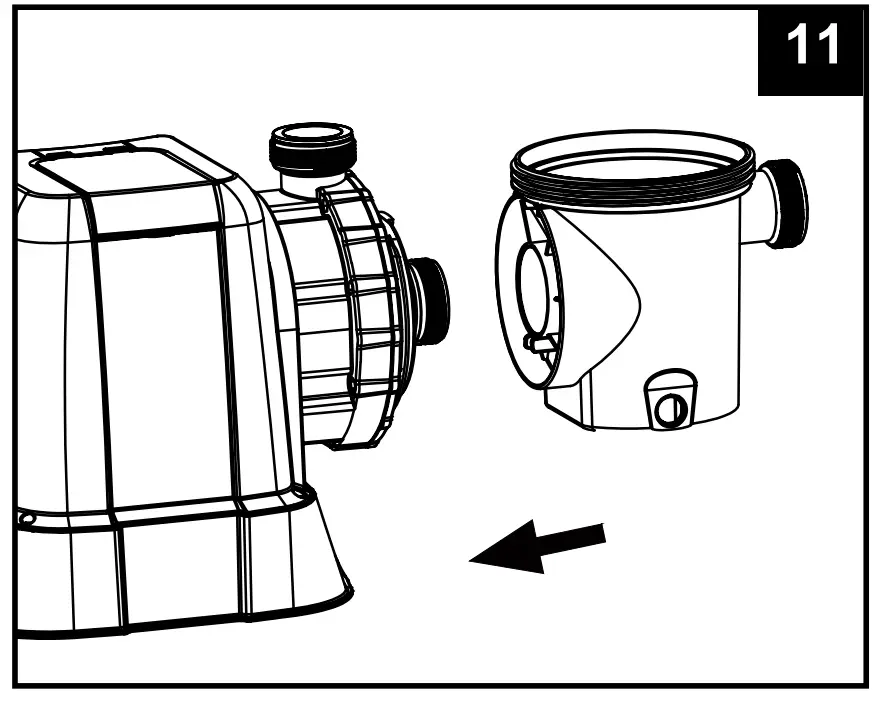 11