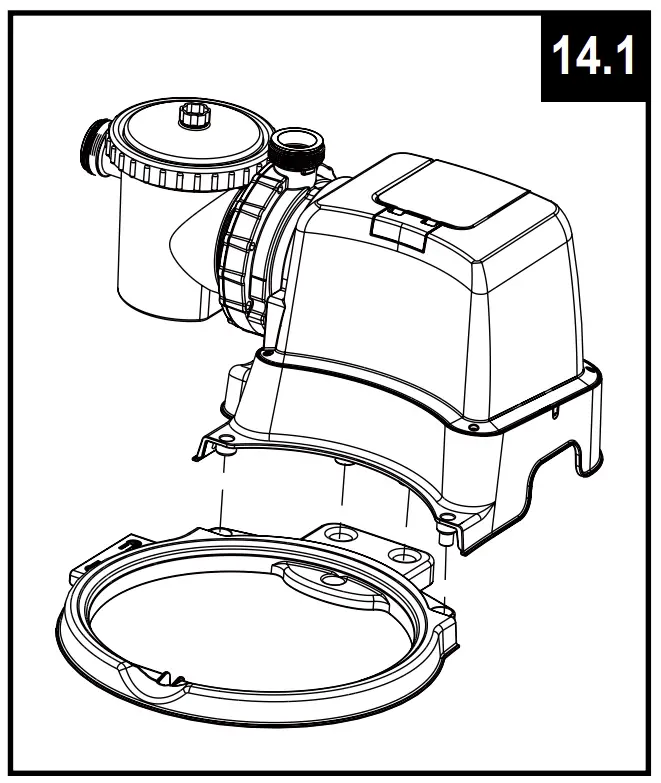 14.1