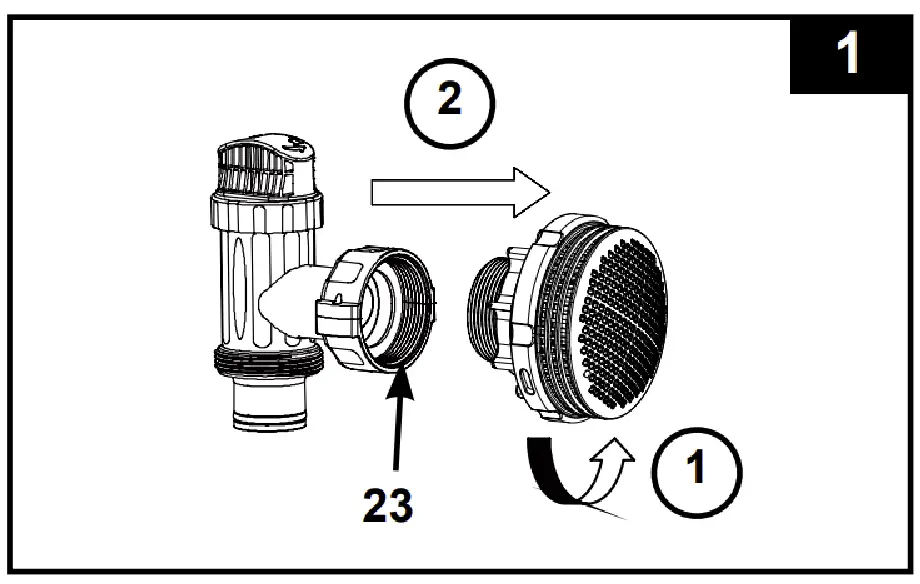 1

2

23

1