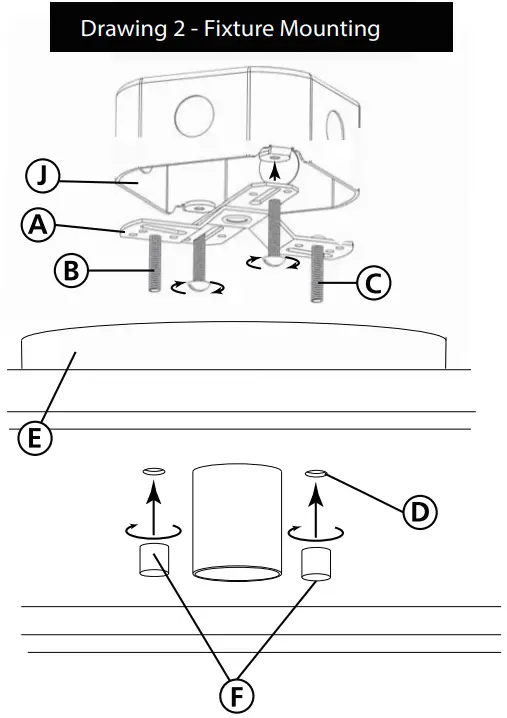 Drawing 2 - Fixture Mounting

J

A

B

C

E

D

F