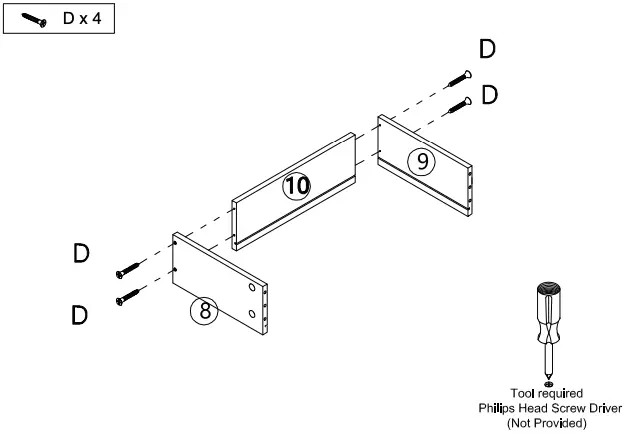 D x 4

D
D
9
10
D
D
8

Tool required
Philips Head Screw Driver
(Not Provided)