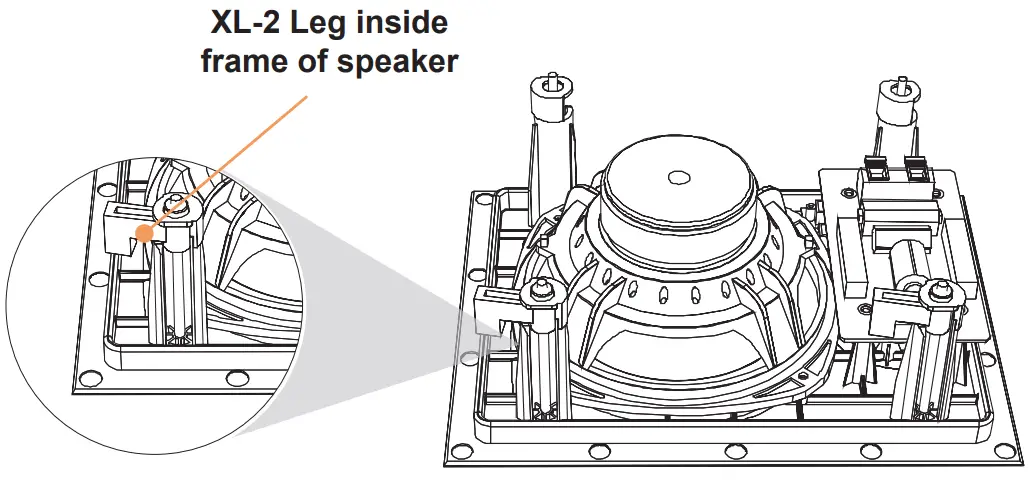 XL-2 Leg inside frame of speaker