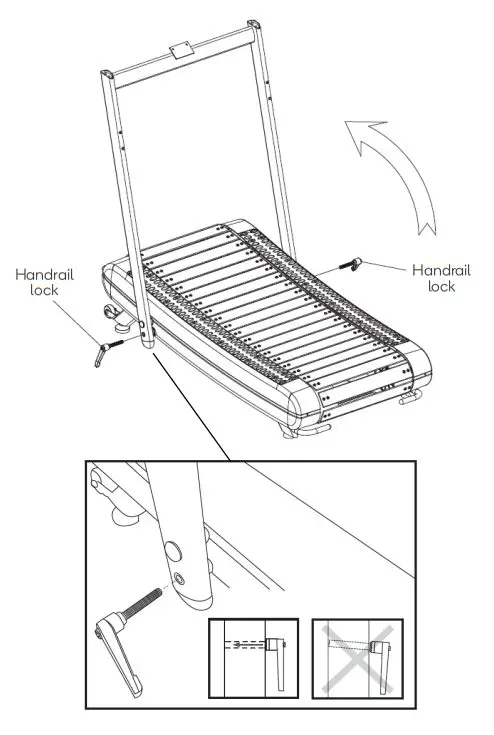 Handrail lock

Handrail lock