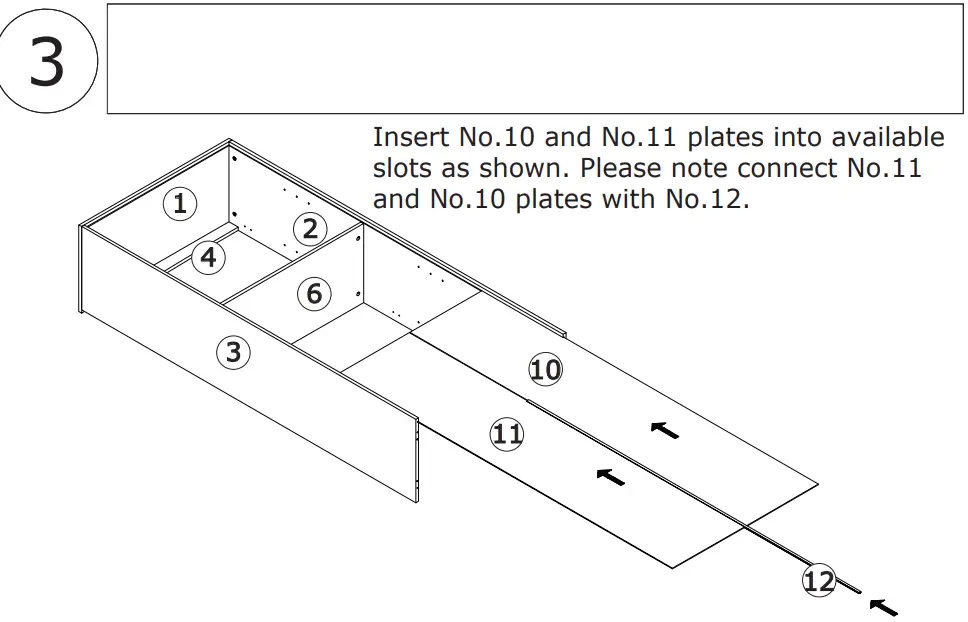 3

Insert No.10 and No.11 plates into available slots as shown. Please note connect No.11 and No.10 plates with No.12.

1
2
4
6
3
10
11
12