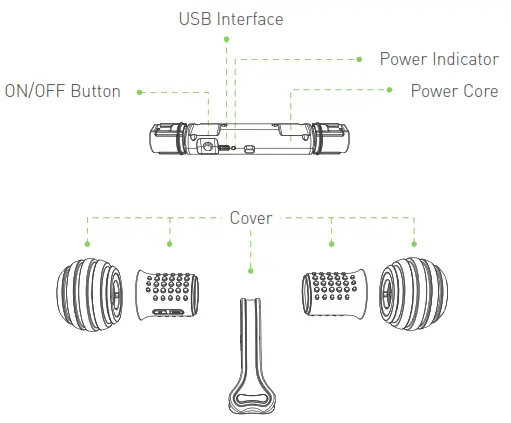 USB Interface

Power Indicator

ON/OFF Button

Power Core

Cover