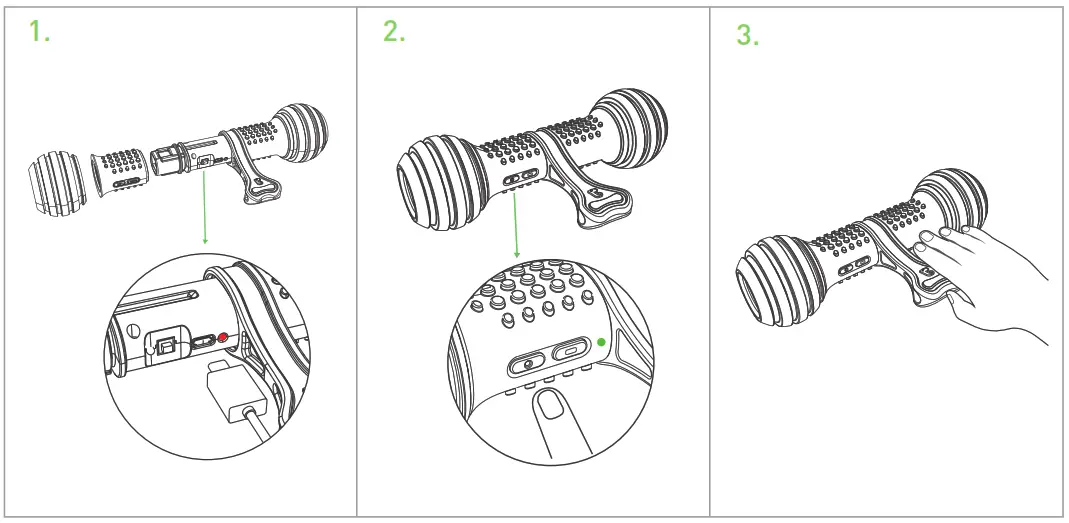 1.

2.

3.