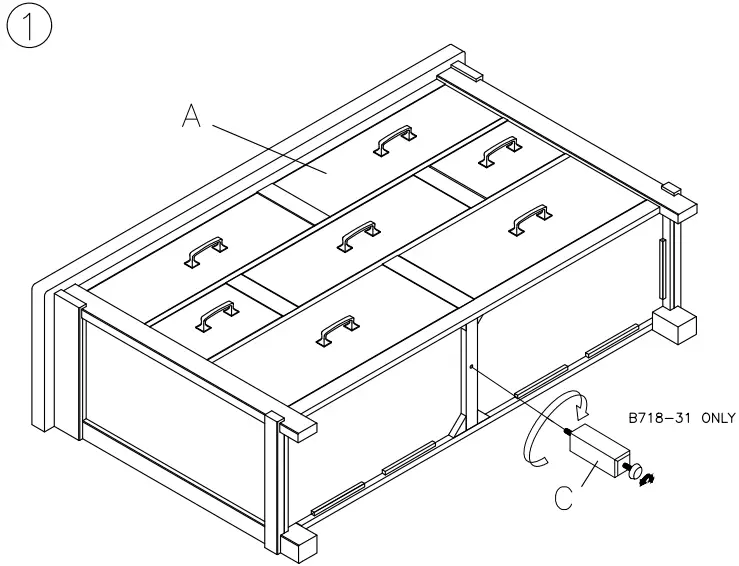 1

A

B718-31 ONLY

C