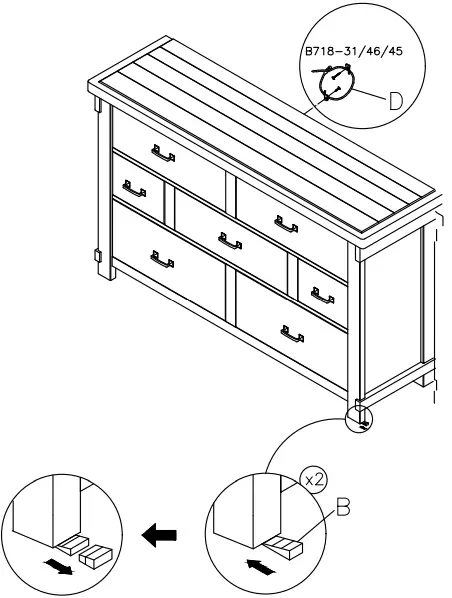 B718-31/46/45

D

x2

B