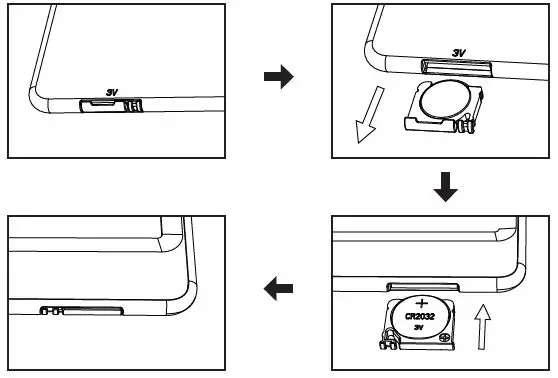 3V

3V

+
CR2032
3V