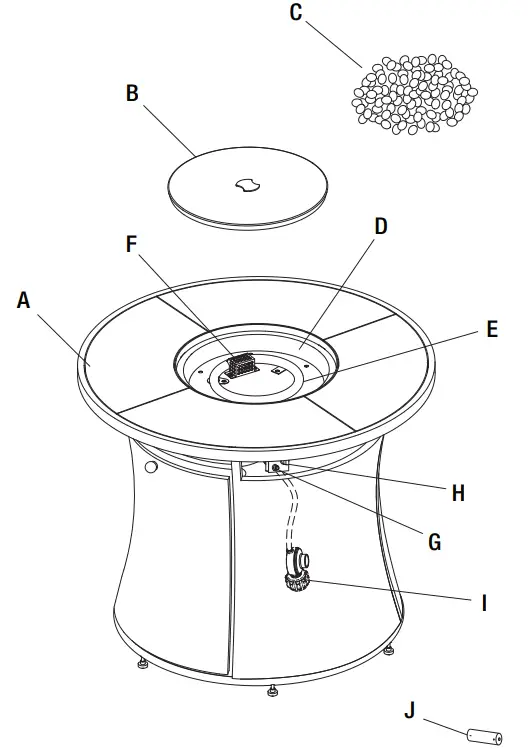 C
B
F
D
A
E
H
G
I
J