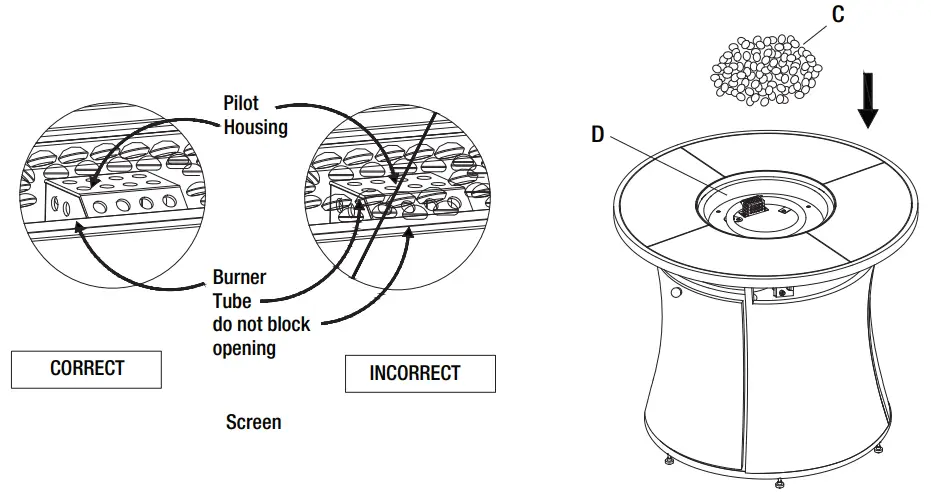 Pilot Housing

Burner Tube do not block opening

CORRECT

INCORRECT

Screen

C

D