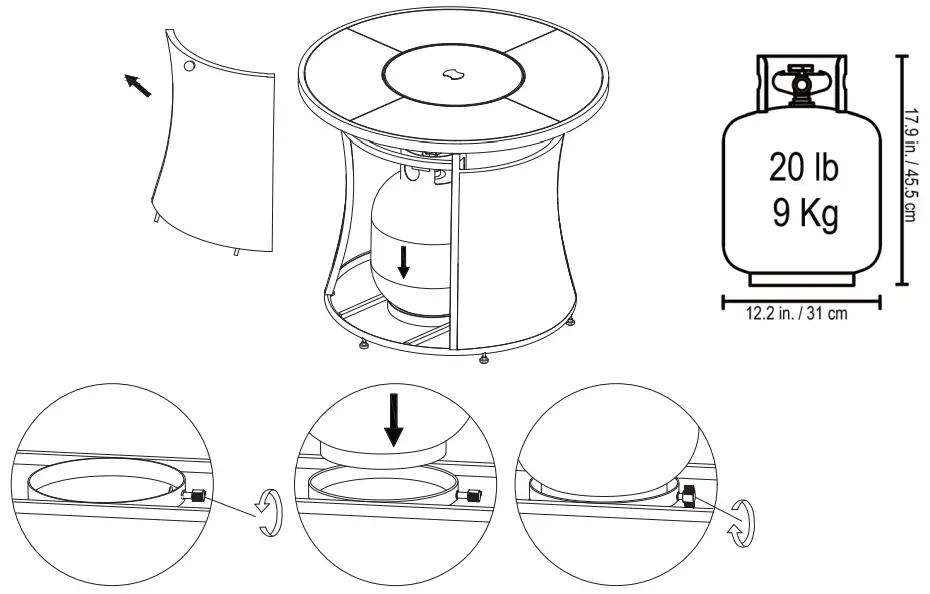 20 lb
9 Kg

17.9 in. / 45.5 cm

12.2 in. / 31 cm