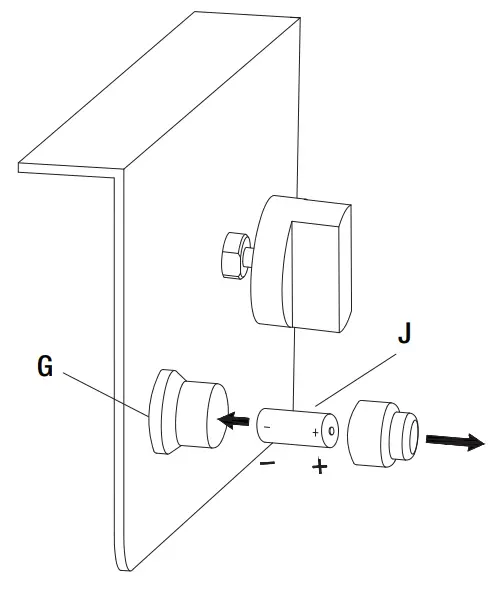 J
G
−
+
−
+