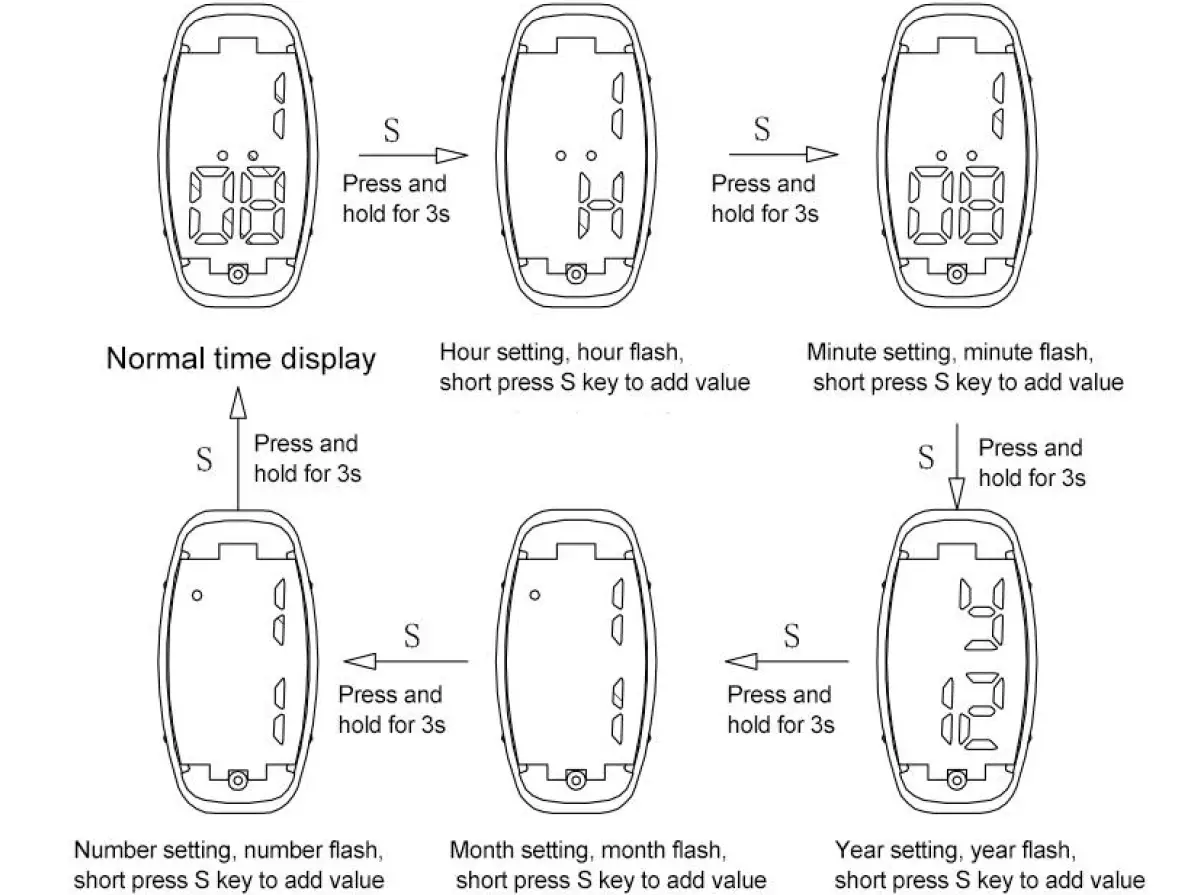 S
Press and hold for 3s

S
Press and hold for 3s

Normal time display

Hour setting, hour flash, short press S key to add value

Minute setting, minute flash, short press S key to add value

S
Press and hold for 3s

S
Press and hold for 3s

S
Press and hold for 3s

S
Press and hold for 3s

Number setting, number flash, short press S key to add value

Month setting, month flash, short press S key to add value

Year setting, year flash, short press S key to add value