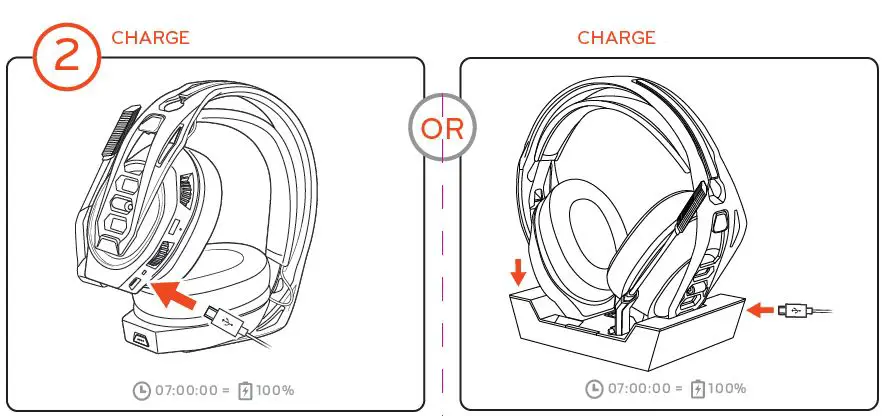 2 CHARGE

07:00:00 = 100%

OR

CHARGE

07:00:00 = 100%