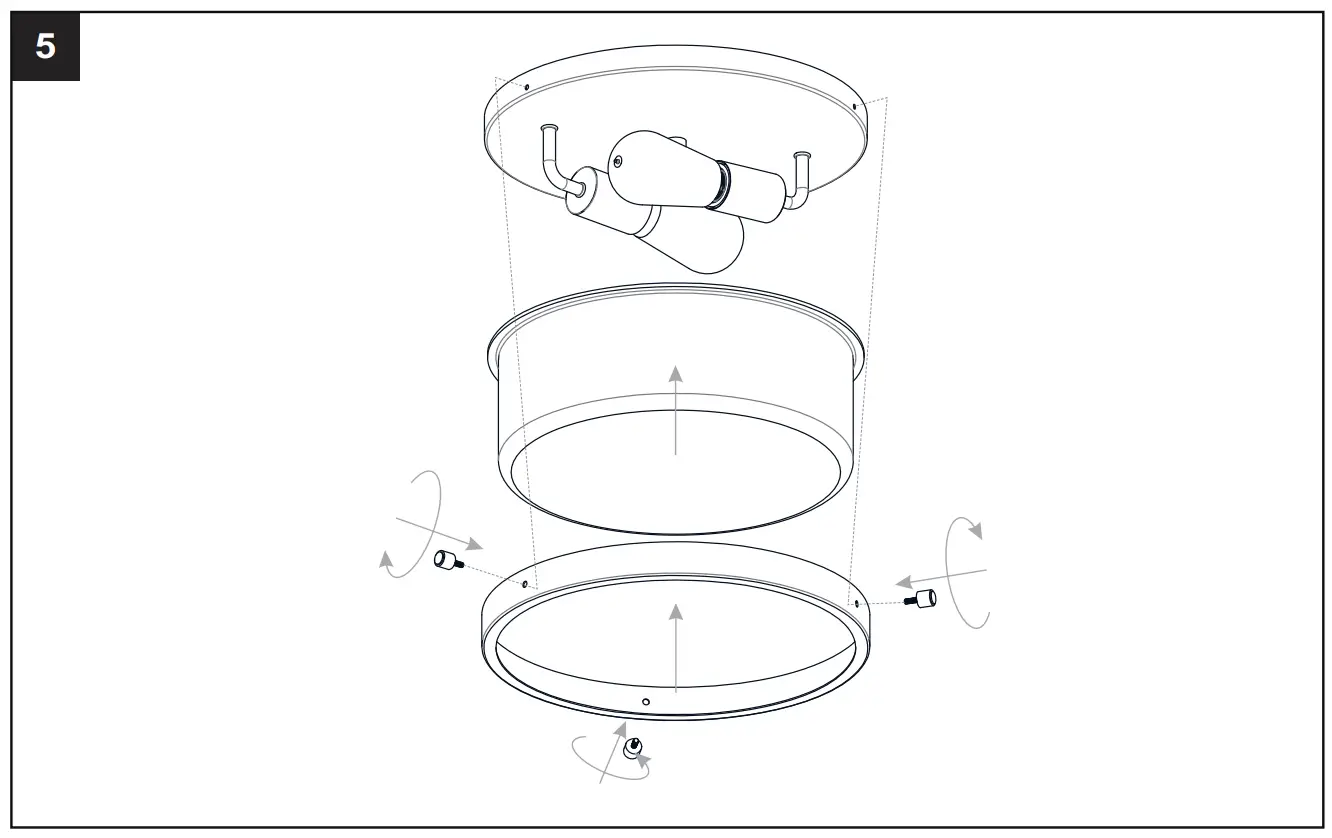 5