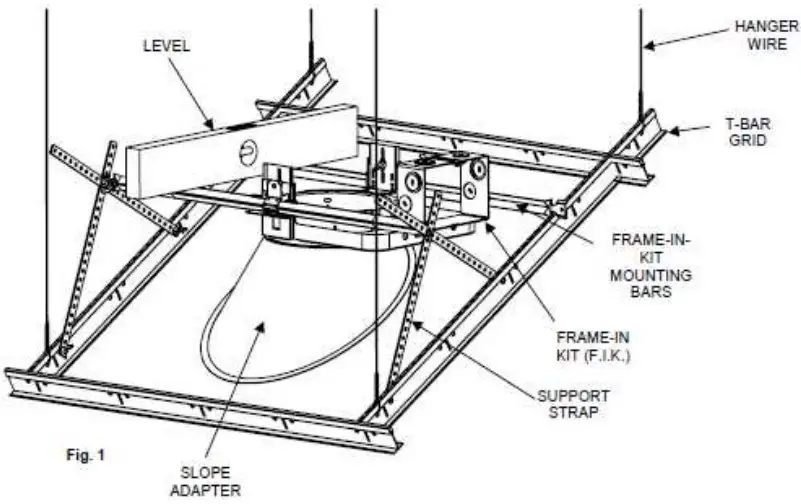 LEVEL

HANGER WIRE

T-BAR GRID

FRAME-IN-KIT MOUNTING BARS

FRAME-IN KIT (F.I.K.)

SUPPORT STRAP

Fig. 1

SLOPE ADAPTER