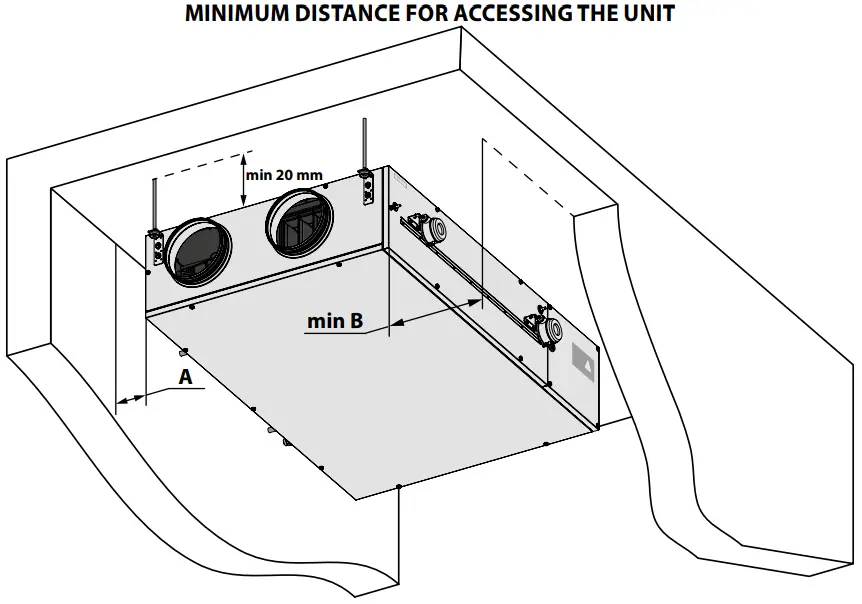 MINIMUM DISTANCE FOR ACCESSING THE UNIT

min 20 mm

min B

A