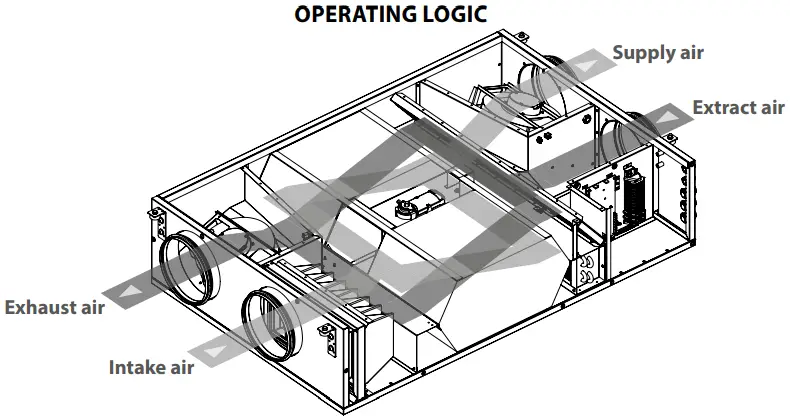 OPERATING LOGIC

Supply air

Extract air

Exhaust air

Intake air