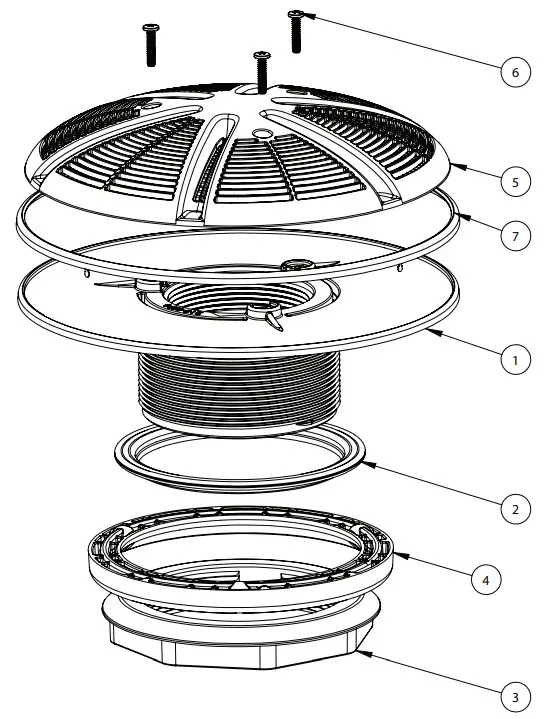 6
5
7
1
2
4
3