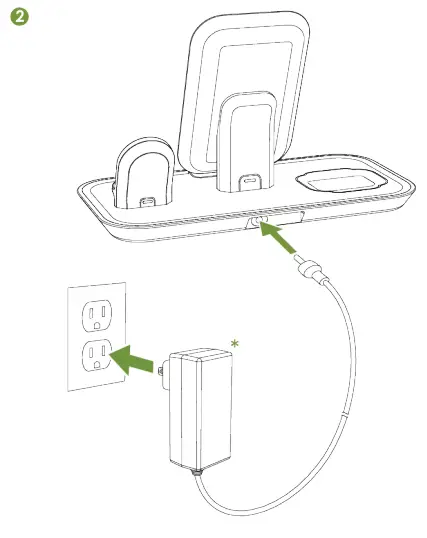 2

*