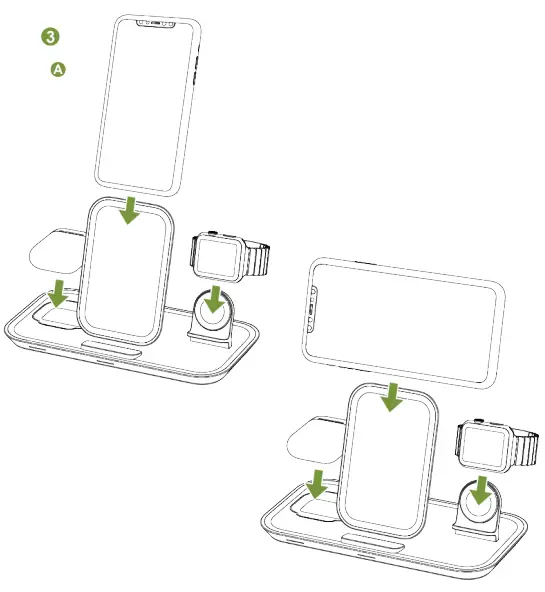 3

A