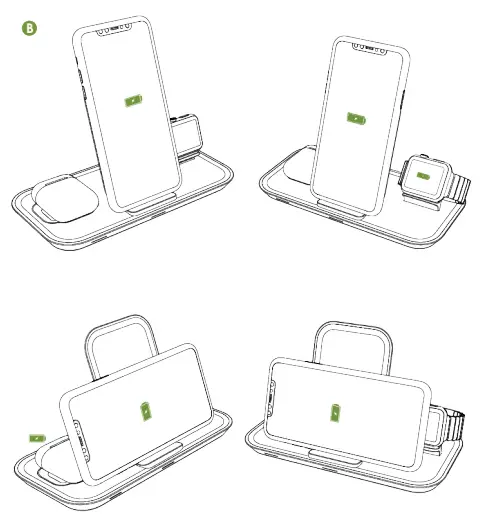 B