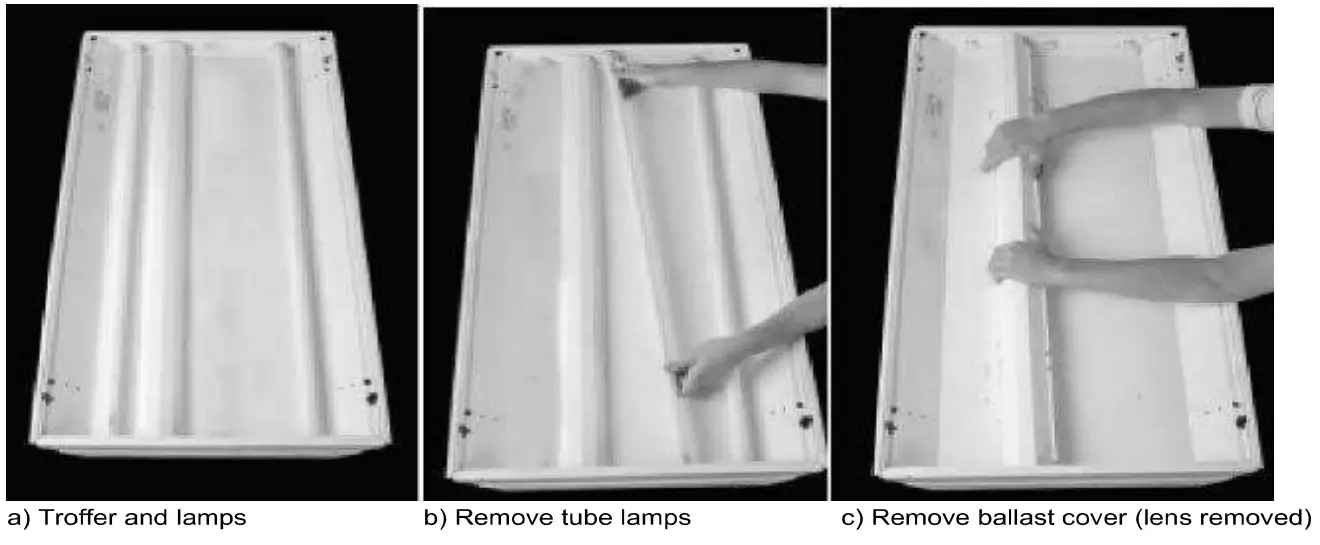 a) Troffer and lamps

b) Remove tube lamps

c) Remove ballast cover (lens removed)