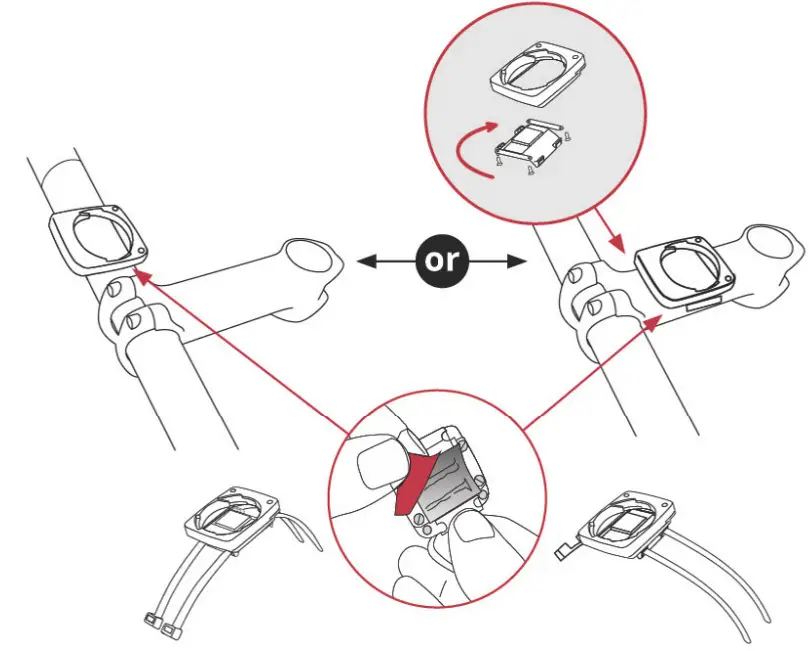 or