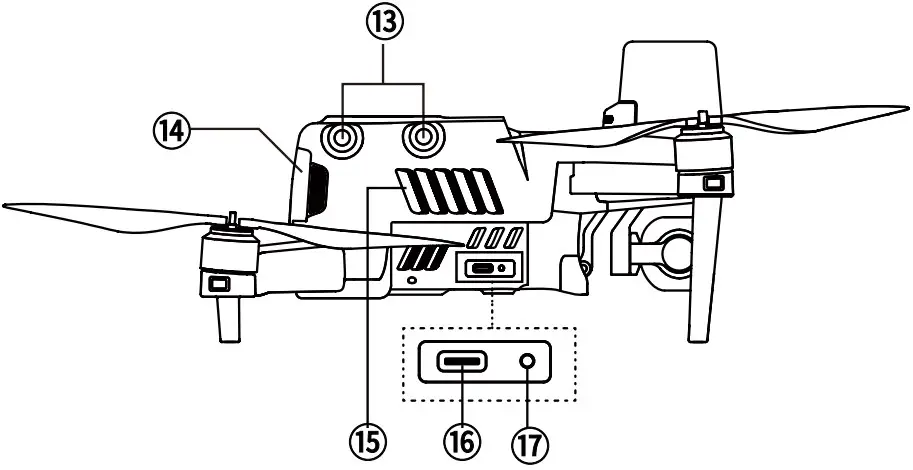 ⑬
⑭
⑮
⑯
⑰