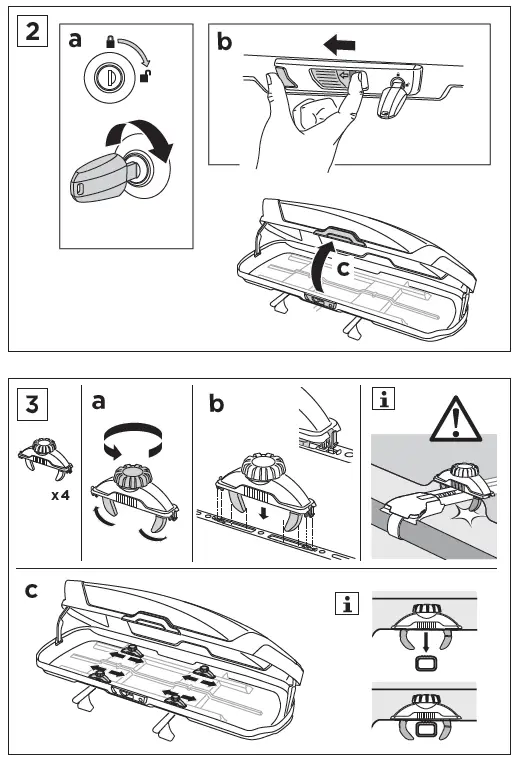 2
a
b
c

3
x 4
a
b
i
c
i