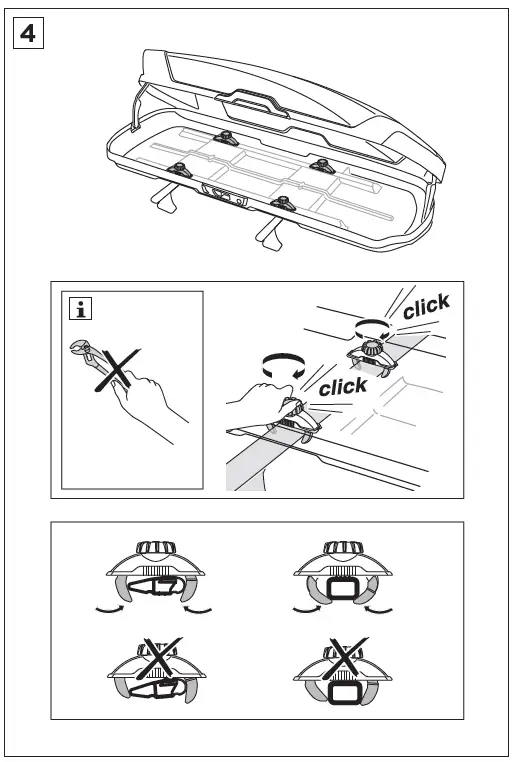 4

i

click

click